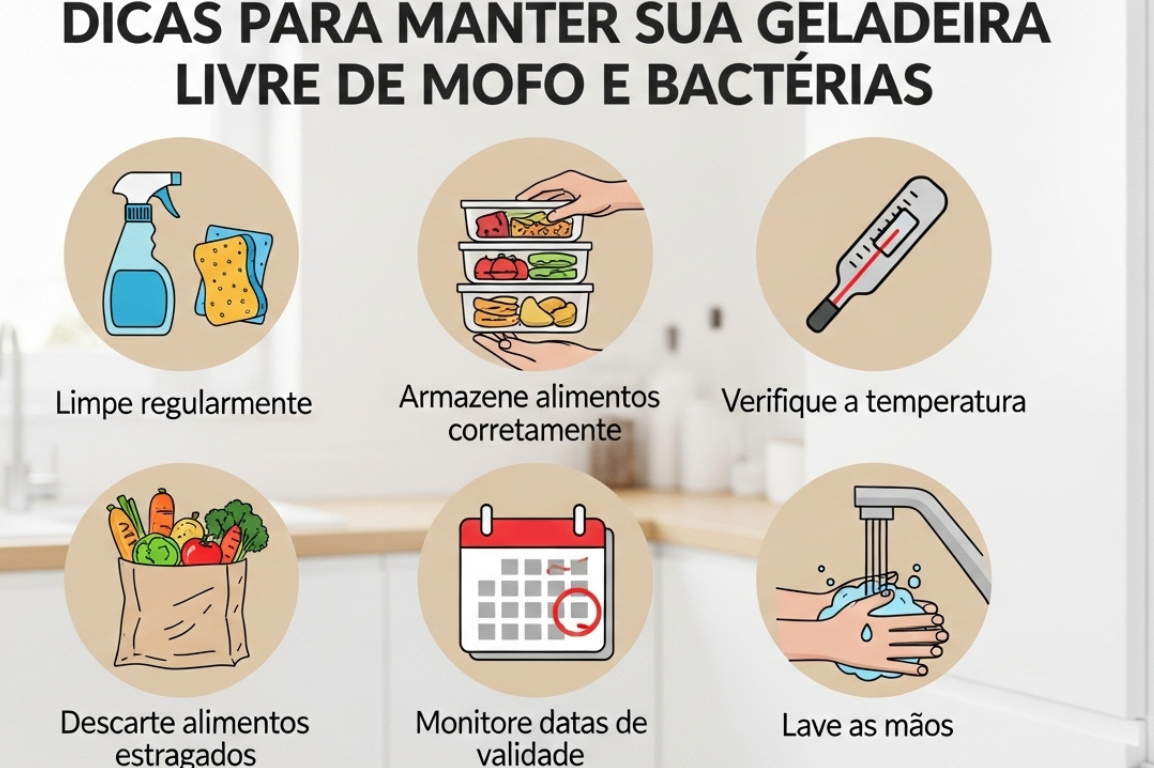 DICAS PARA MANTER SUA GELADEIRA LIVRE DE MOFO E BACTÉRIAS

Limpe regularmente

Armazene alimentos corretamente

Verifique a temperatura

Descarte alimentos estragados

Monitore datas de validade

Lave as mãos